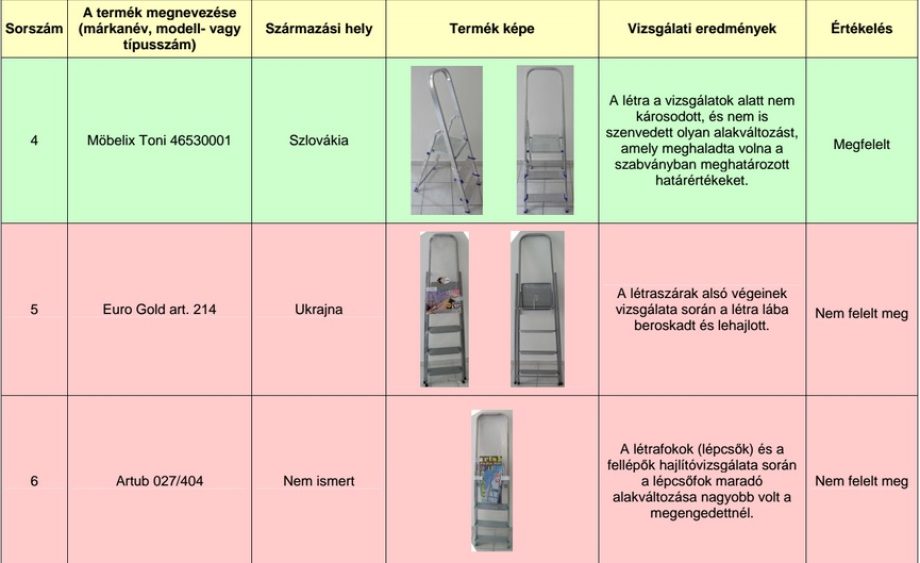 | Sorszám | A termék megnevezése (márkanév, modell- vagy típusszám) | Származási hely | Termék képe | Vizsgálati eredmények | Értékelés |
|---|---|---|---|---|---|
| 4 | Möbelix Toni 46530001 | Szlovákia | | A létra a vizsgálatok alatt nem károsodott, és nem is szenvedett olyan alakváltozást, amely meghaladta volna a szabványban meghatározott határértékeket. | Megfelelt |
| 5 | Euro Gold art. 214 | Ukrajna | | A létraszárak alsó végeinek vizsgálata során a létra lába beroskadt és lehajlott. | Nem felelt meg |
| 6 | Artub 027/404 | Nem ismert | | A létrafokok (lépcsők) és a fellépők hajlítóvizsgálata során a lépcsőfok maradó alakváltozása nagyobb volt a megengedettnél. | Nem felelt meg |